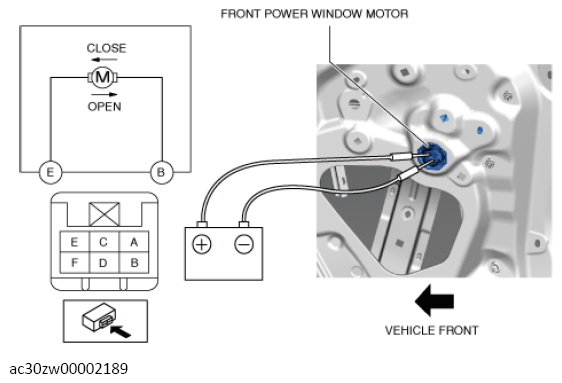 FRONT POWER WINDOW MOTOR

CLOSE

M

OPEN

E

B

| E | C | A |
|---|---|---|
| F | D | B |

+

−

VEHICLE FRONT

ac30zw00002189