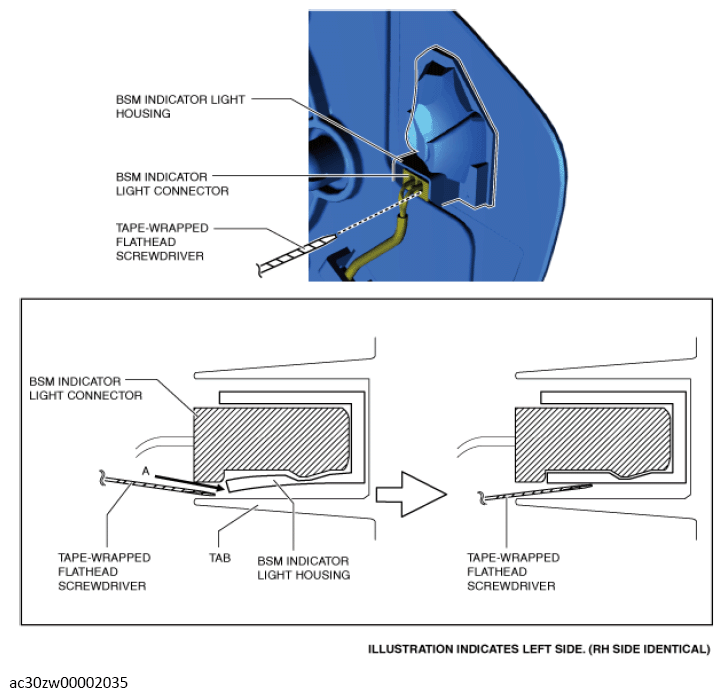 BSM INDICATOR LIGHT HOUSING

BSM INDICATOR LIGHT CONNECTOR

TAPE-WRAPPED FLATHEAD SCREWDRIVER

BSM INDICATOR LIGHT CONNECTOR

A

TAPE-WRAPPED FLATHEAD SCREWDRIVER

TAB

BSM INDICATOR LIGHT HOUSING

TAPE-WRAPPED FLATHEAD SCREWDRIVER

ILLUSTRATION INDICATES LEFT SIDE. (RH SIDE IDENTICAL)

ac30zw00002035