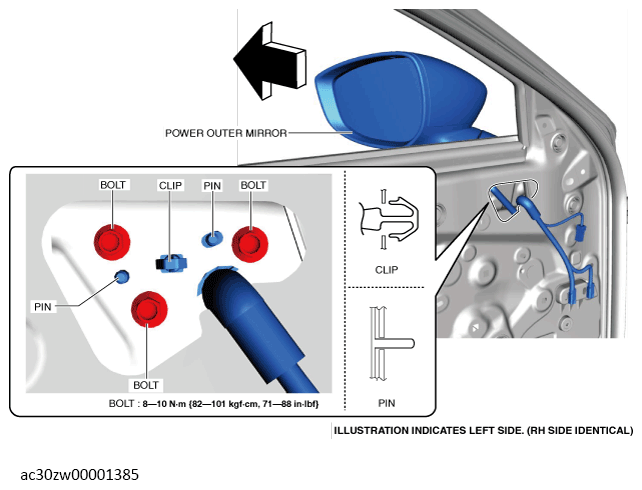 POWER OUTER MIRROR

BOLT
CLIP
PIN
BOLT
PIN
BOLT

BOLT : 8—10 N·m {82—101 kgf·cm, 71—88 in·lbf}

CLIP

PIN

ILLUSTRATION INDICATES LEFT SIDE. (RH SIDE IDENTICAL)

ac30zw00001385