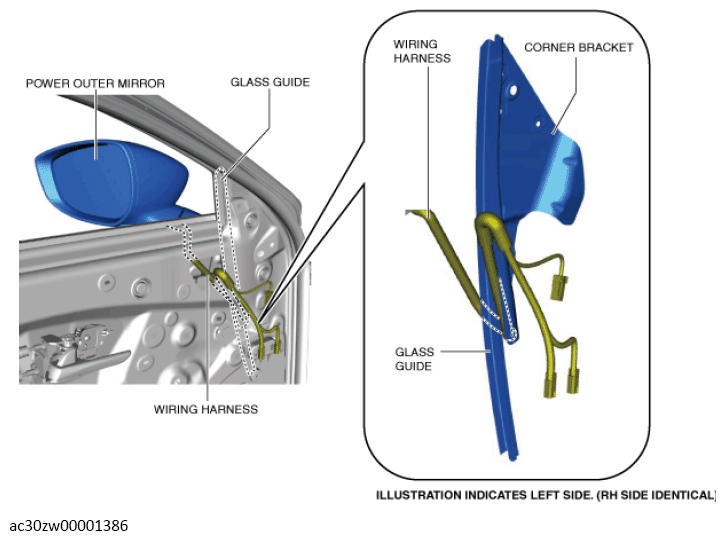 POWER OUTER MIRROR

GLASS GUIDE

WIRING HARNESS

WIRING HARNESS

CORNER BRACKET

GLASS GUIDE

ILLUSTRATION INDICATES LEFT SIDE. (RH SIDE IDENTICAL)

ac30zw00001386