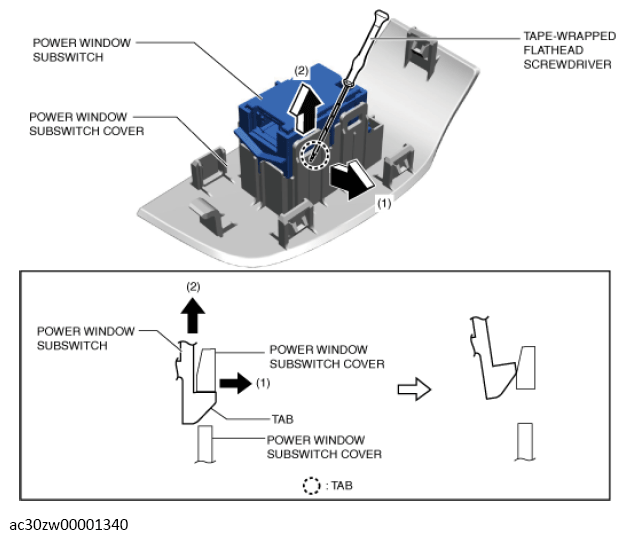 POWER WINDOW SUBSWITCH

TAPE-WRAPPED FLATHEAD SCREWDRIVER

(2)

POWER WINDOW SUBSWITCH COVER

(1)

(2)

POWER WINDOW SUBSWITCH

POWER WINDOW SUBSWITCH COVER

(1)

TAB

POWER WINDOW SUBSWITCH COVER

: TAB

ac30zw00001340