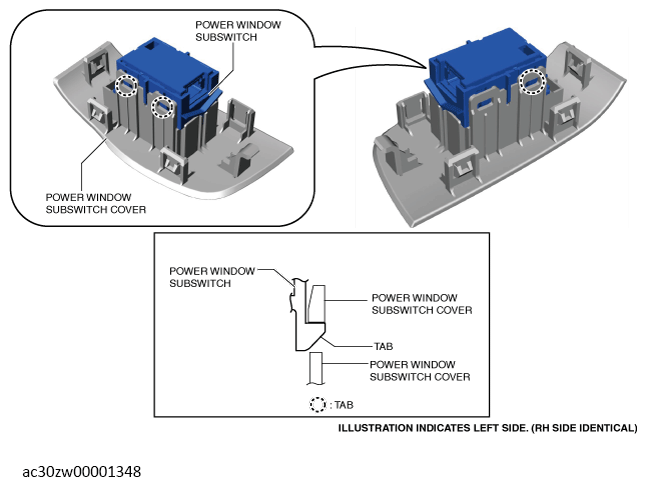 POWER WINDOW SUBSWITCH

POWER WINDOW SUBSWITCH COVER

POWER WINDOW SUBSWITCH

POWER WINDOW SUBSWITCH COVER

TAB

POWER WINDOW SUBSWITCH COVER

: TAB

ILLUSTRATION INDICATES LEFT SIDE. (RH SIDE IDENTICAL)

ac30zw00001348