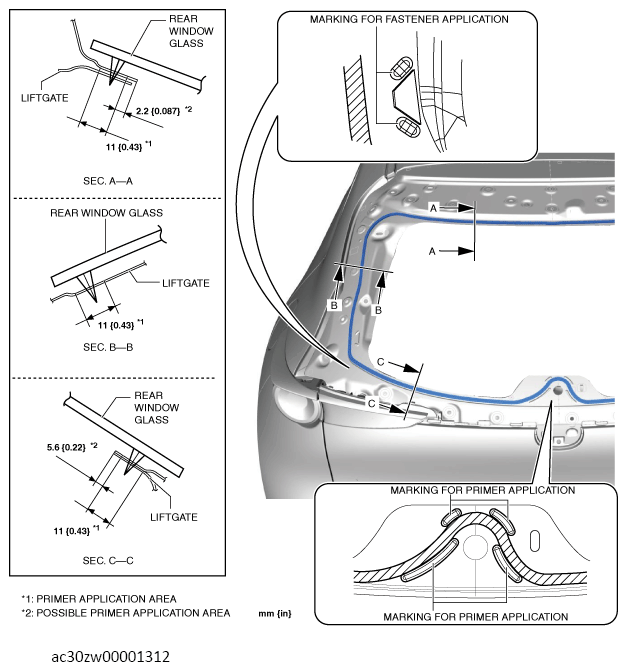 REAR WINDOW GLASS

LIFTGATE

2.2 {0.087} *2

11 {0.43} *1

SEC. A—A

REAR WINDOW GLASS

LIFTGATE

11 {0.43} *1

SEC. B—B

REAR WINDOW GLASS

5.6 {0.22} *2

LIFTGATE

11 {0.43} *1

SEC. C—C

*1: PRIMER APPLICATION AREA
*2: POSSIBLE PRIMER APPLICATION AREA

mm {in}

MARKING FOR FASTENER APPLICATION

A

A

B

B

C

C

MARKING FOR PRIMER APPLICATION

MARKING FOR PRIMER APPLICATION

ac30zw00001312