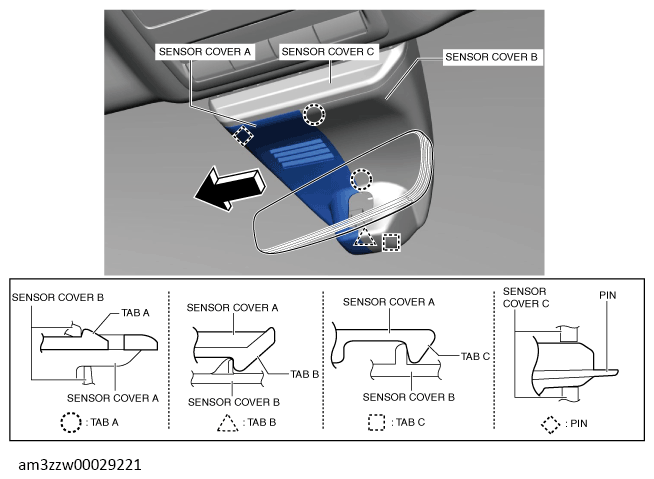 SENSOR COVER A
SENSOR COVER C
SENSOR COVER B

SENSOR COVER B
TAB A
SENSOR COVER A
: TAB A

SENSOR COVER A
TAB B
SENSOR COVER B
: TAB B

SENSOR COVER A
TAB C
SENSOR COVER B
: TAB C

SENSOR COVER C
PIN
: PIN

am3zzw00029221