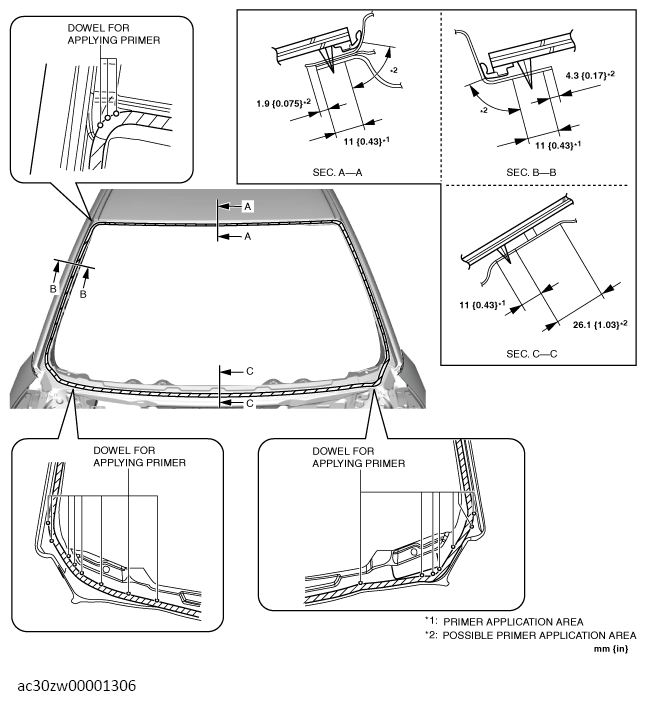 DOWEL FOR APPLYING PRIMER

*2

1.9 {0.075}*2

11 {0.43}*1

SEC. A—A

4.3 {0.17}*2

*2

11 {0.43}*1

SEC. B—B

11 {0.43}*1

26.1 {1.03}*2

SEC. C—C

A

A

B

B

C

C

DOWEL FOR APPLYING PRIMER

DOWEL FOR APPLYING PRIMER

*1: PRIMER APPLICATION AREA
*2: POSSIBLE PRIMER APPLICATION AREA
mm {in}

ac30zw00001306