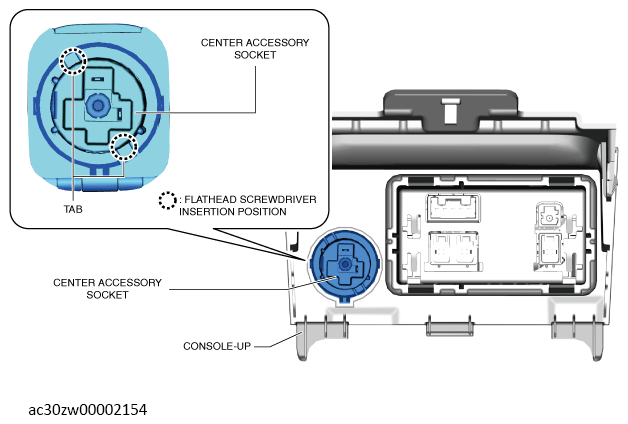 CENTER ACCESSORY SOCKET

TAB

: FLATHEAD SCREWDRIVER INSERTION POSITION

CENTER ACCESSORY SOCKET

CONSOLE-UP

ac30zw00002154