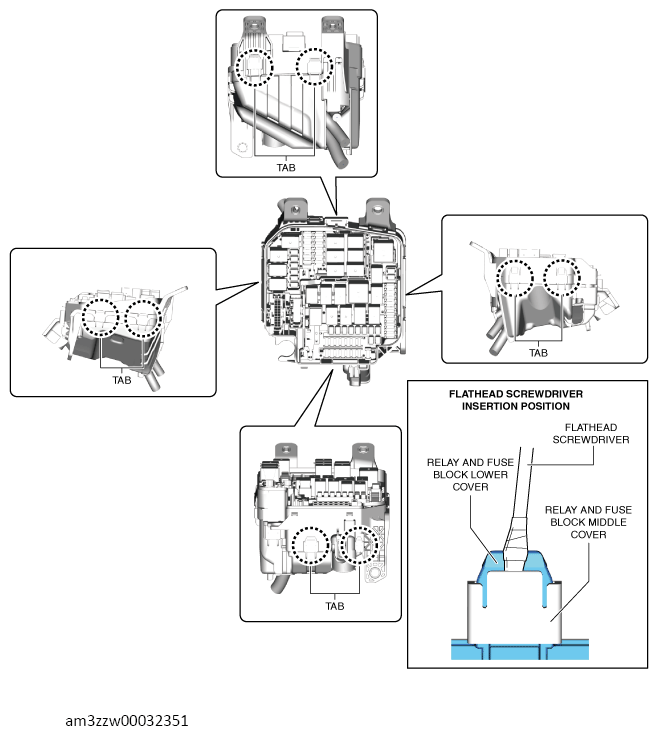 TAB

TAB

TAB

TAB

FLATHEAD SCREWDRIVER INSERTION POSITION

FLATHEAD SCREWDRIVER

RELAY AND FUSE BLOCK LOWER COVER

RELAY AND FUSE BLOCK MIDDLE COVER

am3zzw00032351