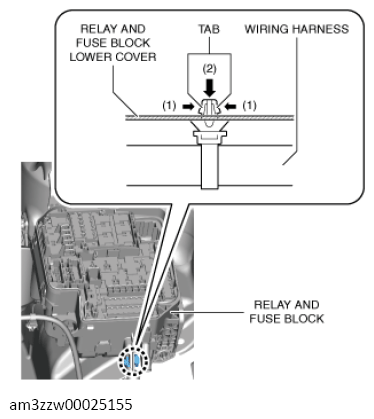 RELAY AND FUSE BLOCK LOWER COVER

TAB

WIRING HARNESS

(2)

(1)

(1)

RELAY AND FUSE BLOCK

am3zzw00025155