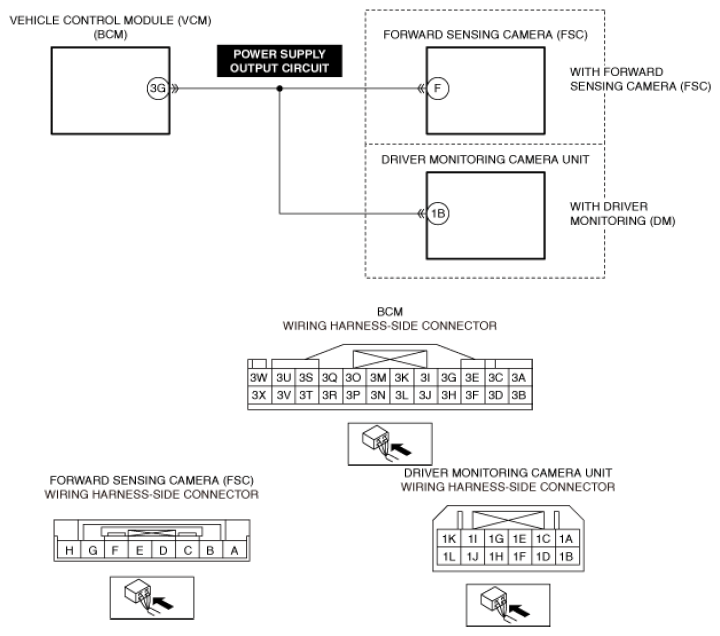 VEHICLE CONTROL MODULE (VCM)
(BCM)

3G

POWER SUPPLY
OUTPUT CIRCUIT

FORWARD SENSING CAMERA (FSC)

F

WITH FORWARD
SENSING CAMERA (FSC)

DRIVER MONITORING CAMERA UNIT

1B

WITH DRIVER
MONITORING (DM)

BCM
WIRING HARNESS-SIDE CONNECTOR

| 3W | 3U | 3S | 3Q | 3O | 3M | 3K | 3I | 3G | 3E | 3C | 3A |
|---|---|---|---|---|---|---|---|---|---|---|---|
| 3X | 3V | 3T | 3R | 3P | 3N | 3L | 3J | 3H | 3F | 3D | 3B |

FORWARD SENSING CAMERA (FSC)
WIRING HARNESS-SIDE CONNECTOR

| H | G | F | E | D | C | B | A |
|---|---|---|---|---|---|---|---|

DRIVER MONITORING CAMERA UNIT
WIRING HARNESS-SIDE CONNECTOR

| 1K | 1I | 1G | 1E | 1C | 1A |
|---|---|---|---|---|---|
| 1L | 1J | 1H | 1F | 1D | 1B |