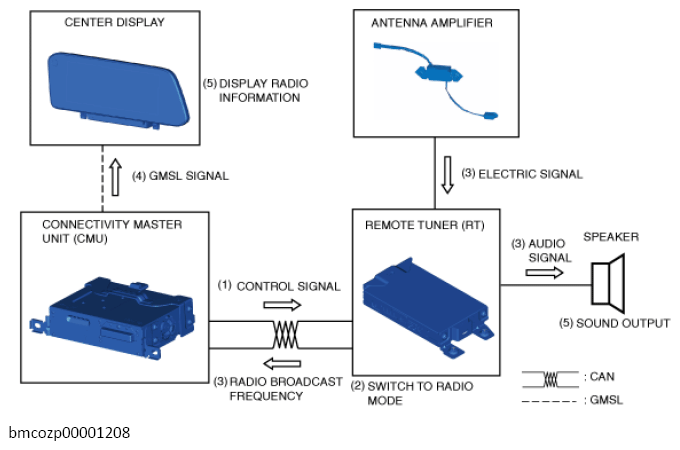 CENTER DISPLAY

(5) DISPLAY RADIO INFORMATION

ANTENNA AMPLIFIER

(4) GMSL SIGNAL

(3) ELECTRIC SIGNAL

CONNECTIVITY MASTER UNIT (CMU)

REMOTE TUNER (RT)

(3) AUDIO SIGNAL

SPEAKER

(1) CONTROL SIGNAL

(5) SOUND OUTPUT

(3) RADIO BROADCAST FREQUENCY

(2) SWITCH TO RADIO MODE

: CAN

: GMSL

bmcozp00001208