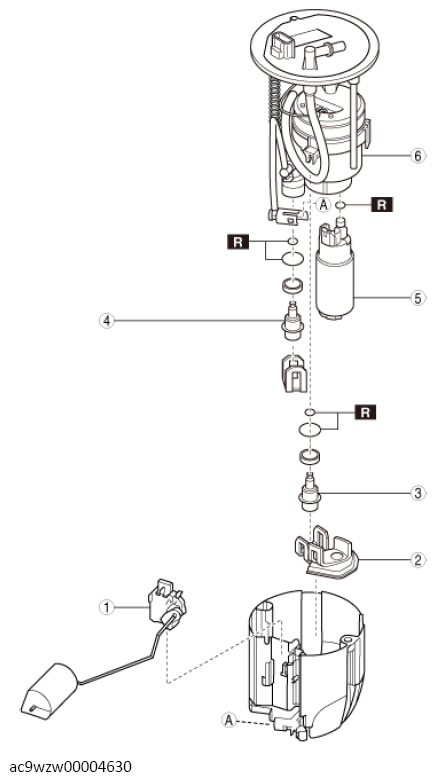 6
A
R
R
5
4
R
3
2
1
A
ac9wzw00004630