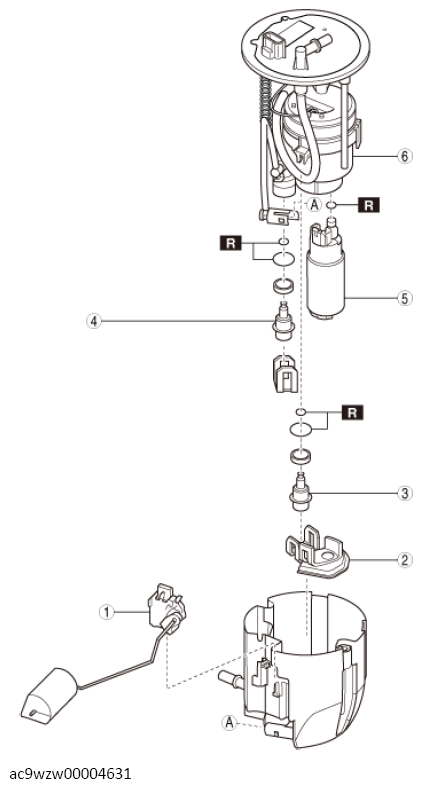 6
A
R
R
5
4
R
3
2
1
A
ac9wzw00004631