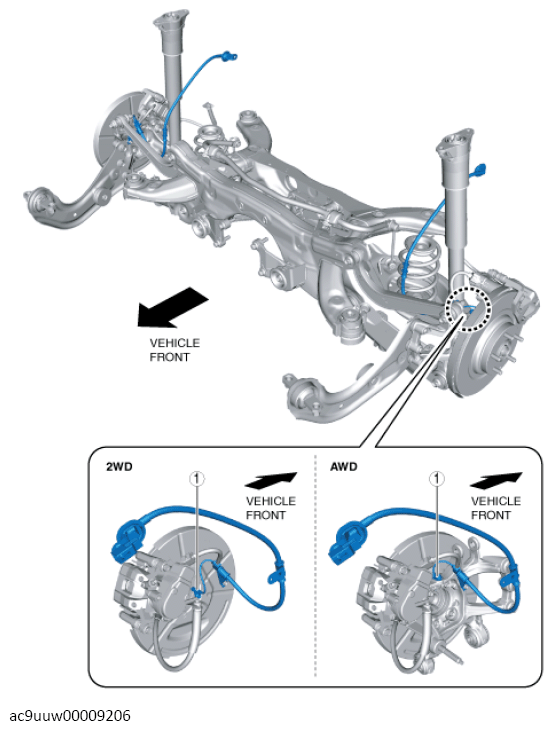 VEHICLE FRONT

2WD

1

VEHICLE FRONT

AWD

1

VEHICLE FRONT

ac9uuw00009206