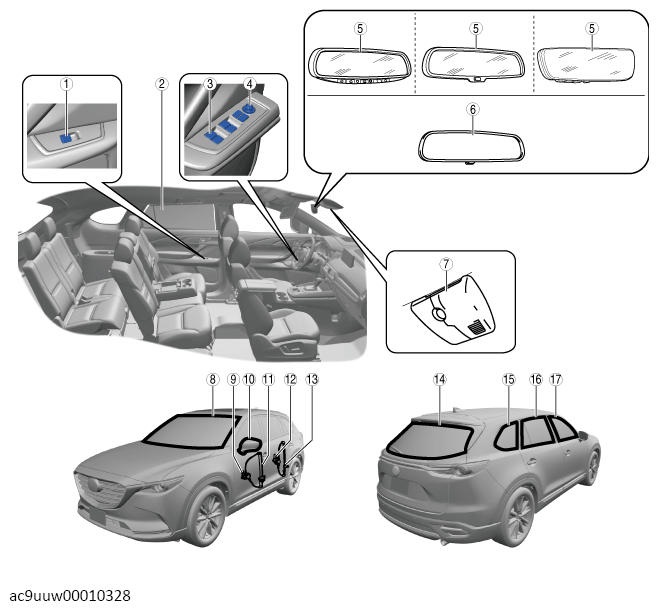 5
5
5
6
1
2
3
4
7
8
9
10
11
12
13
14
15
16
17
ac9uuw00010328