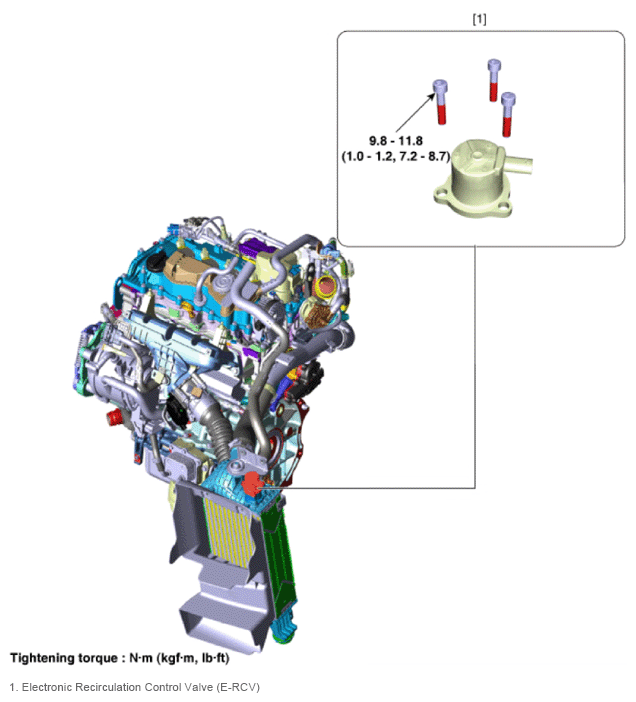 [1]

9.8 - 11.8
(1.0 - 1.2, 7.2 - 8.7)

Tightening torque : N·m (kgf·m, lb·ft)

1. Electronic Recirculation Control Valve (E-RCV)