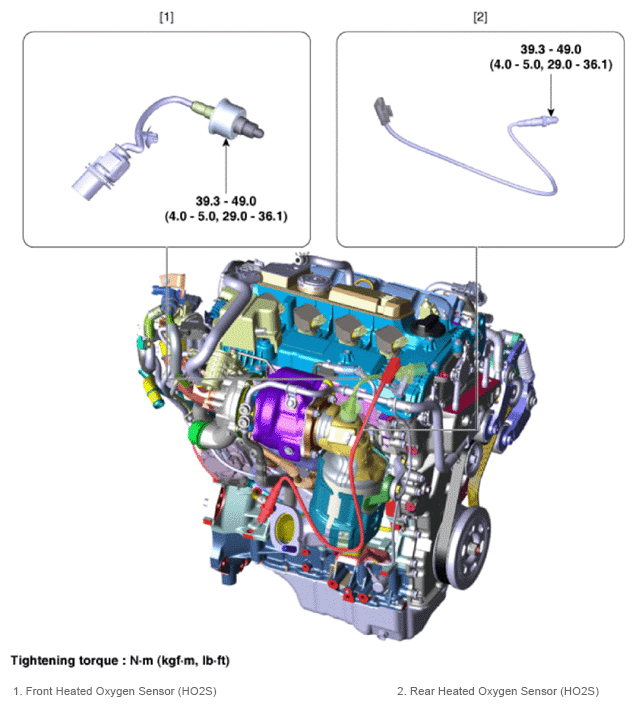 [1]

39.3 - 49.0
(4.0 - 5.0, 29.0 - 36.1)

[2]

39.3 - 49.0
(4.0 - 5.0, 29.0 - 36.1)

Tightening torque : N·m (kgf·m, lb·ft)

1. Front Heated Oxygen Sensor (HO2S)

2. Rear Heated Oxygen Sensor (HO2S)