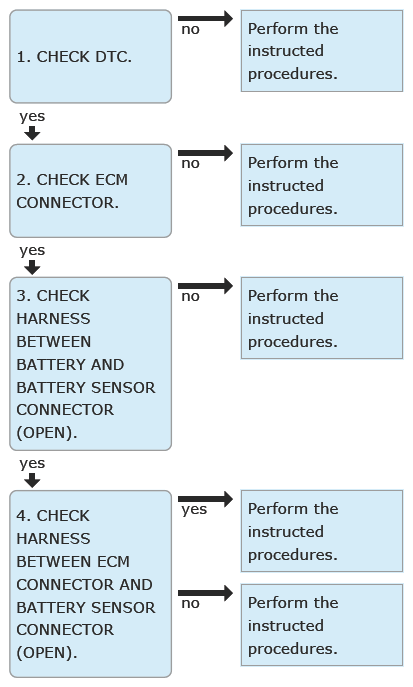 1. CHECK DTC.

no

Perform the instructed procedures.

yes

2. CHECK ECM CONNECTOR.

no

Perform the instructed procedures.

yes

3. CHECK HARNESS BETWEEN BATTERY AND BATTERY SENSOR CONNECTOR (OPEN).

no

Perform the instructed procedures.

yes

4. CHECK HARNESS BETWEEN ECM CONNECTOR AND BATTERY SENSOR CONNECTOR (OPEN).

yes

Perform the instructed procedures.

no

Perform the instructed procedures.