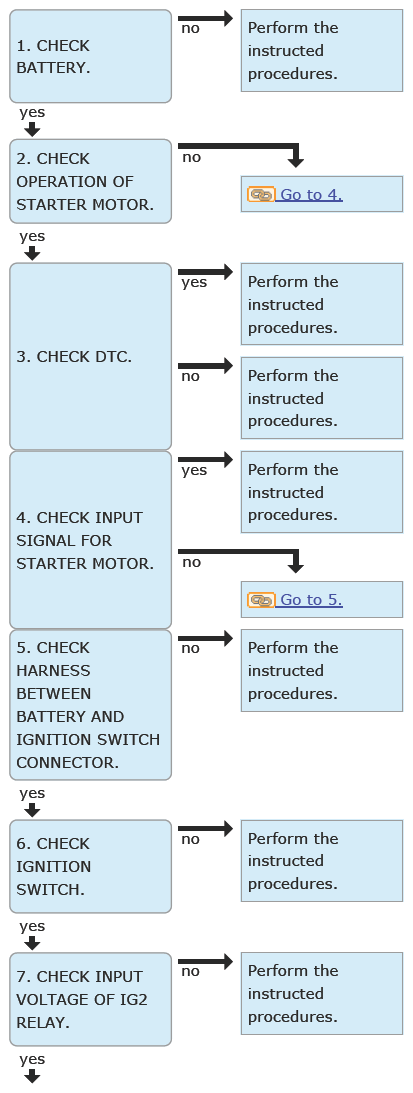 1. CHECK BATTERY.

no

Perform the instructed procedures.

yes

2. CHECK OPERATION OF STARTER MOTOR.

no

Go to 4.

yes

3. CHECK DTC.

yes

Perform the instructed procedures.

no

Perform the instructed procedures.

4. CHECK INPUT SIGNAL FOR STARTER MOTOR.

yes

Perform the instructed procedures.

no

Go to 5.

5. CHECK HARNESS BETWEEN BATTERY AND IGNITION SWITCH CONNECTOR.

no

Perform the instructed procedures.

yes

6. CHECK IGNITION SWITCH.

no

Perform the instructed procedures.

yes

7. CHECK INPUT VOLTAGE OF IG2 RELAY.

no

Perform the instructed procedures.

yes