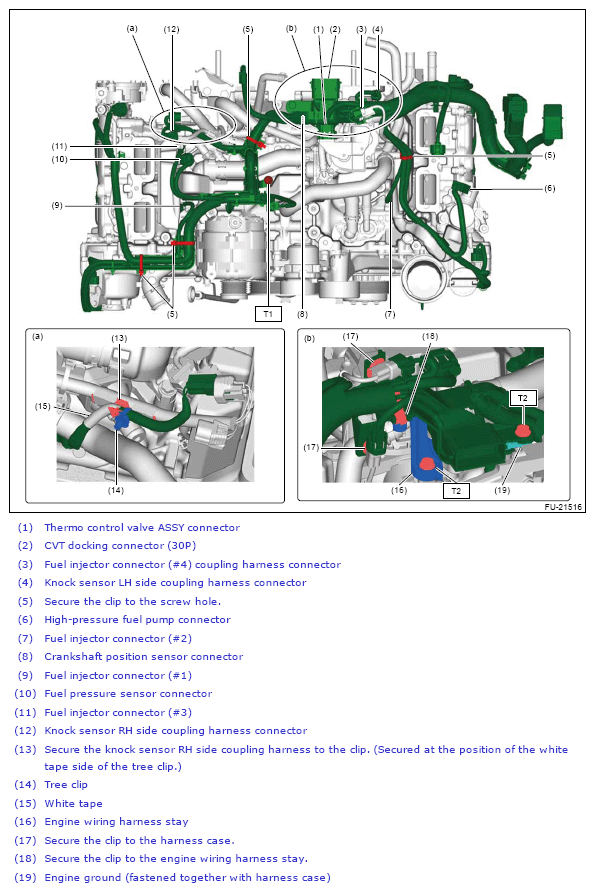 (a) (12) (5) (b) (1) (2) (3) (4)

(11)
(10)
(9)
(5)
(6)
(5)
T1
(8)
(7)

(a)
(13)
(15)
(14)

(b)
(17)
(18)
T2
(17)
(16)
T2
(19)

FU-21516

(1) Thermo control valve ASSY connector
(2) CVT docking connector (30P)
(3) Fuel injector connector (#4) coupling harness connector
(4) Knock sensor LH side coupling harness connector
(5) Secure the clip to the screw hole.
(6) High-pressure fuel pump connector
(7) Fuel injector connector (#2)
(8) Crankshaft position sensor connector
(9) Fuel injector connector (#1)
(10) Fuel pressure sensor connector
(11) Fuel injector connector (#3)
(12) Knock sensor RH side coupling harness connector
(13) Secure the knock sensor RH side coupling harness to the clip. (Secured at the position of the white tape side of the tree clip.)
(14) Tree clip
(15) White tape
(16) Engine wiring harness stay
(17) Secure the clip to the harness case.
(18) Secure the clip to the engine wiring harness stay.
(19) Engine ground (fastened together with harness case)