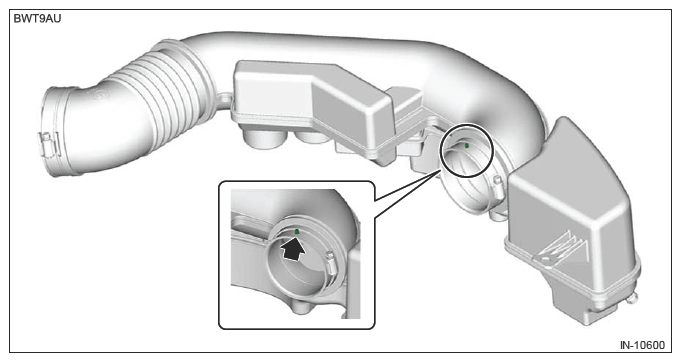 BWT9AU

IN-10600