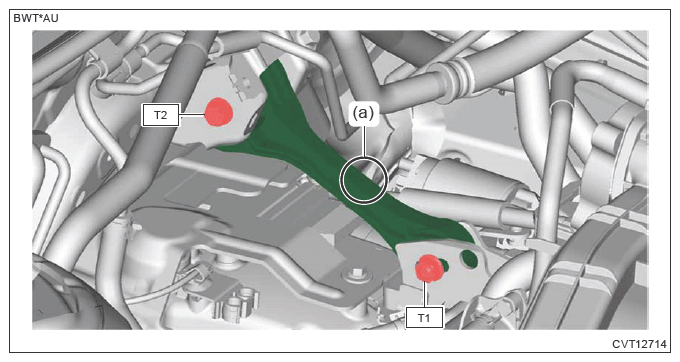 BWT*AU

T2

(a)

T1

CVT12714