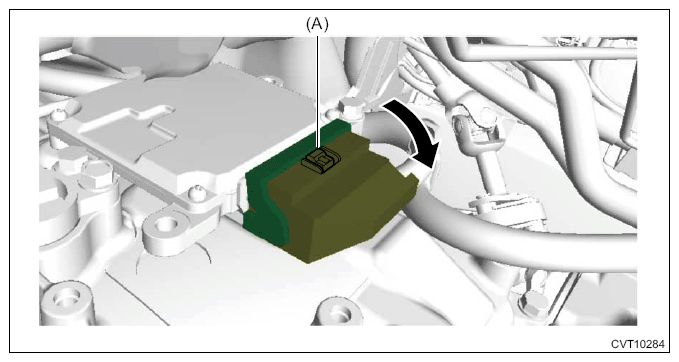 (A)

CVT10284