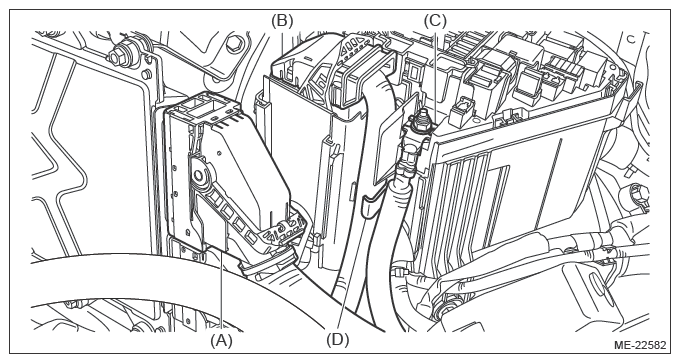 (B)
(C)
(A)
(D)
ME-22582