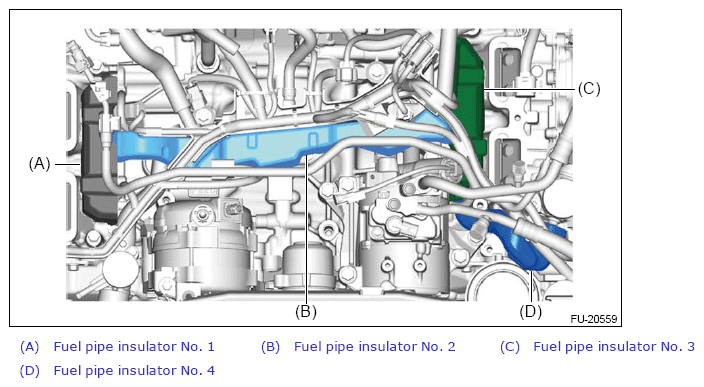 (C)
(A)
(B)
(D)
FU-20559

(A) Fuel pipe insulator No. 1
(B) Fuel pipe insulator No. 2
(C) Fuel pipe insulator No. 3
(D) Fuel pipe insulator No. 4