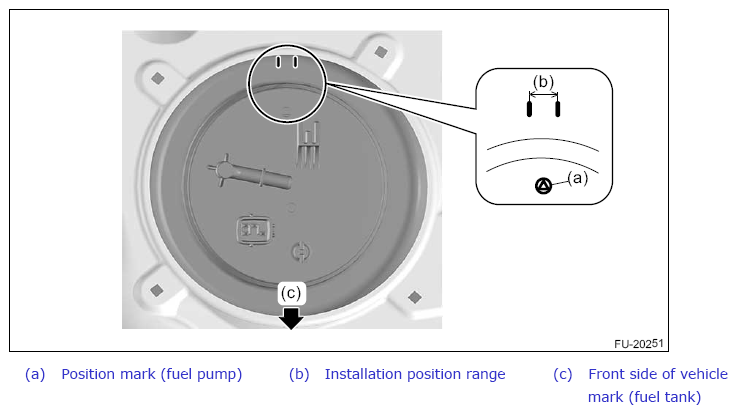 (b)

(a)

(c)

FU-20251

(a) Position mark (fuel pump)

(b) Installation position range

(c) Front side of vehicle mark (fuel tank)