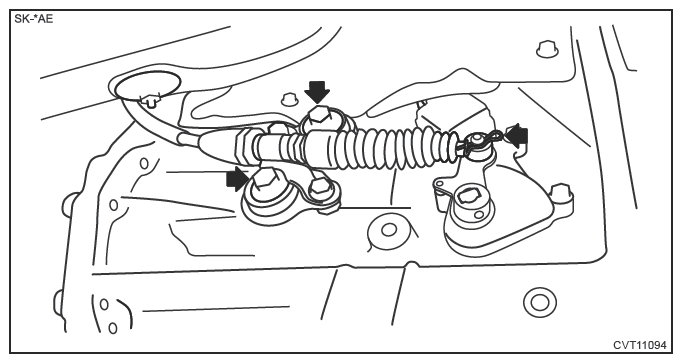 SK-*AE

CVT11094