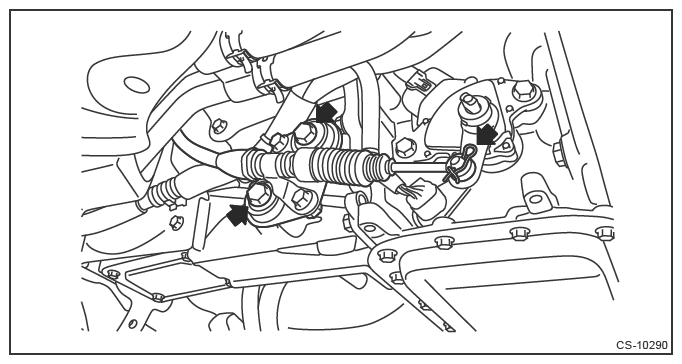 CS-10290