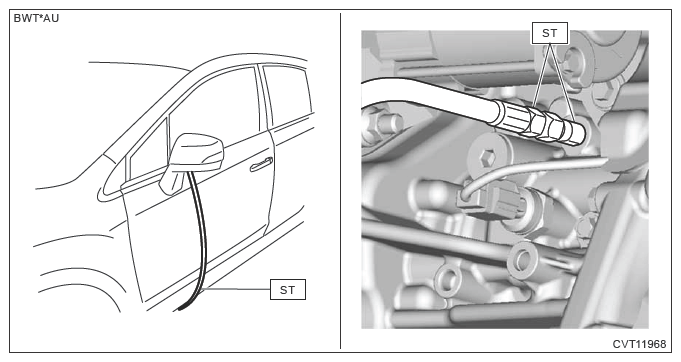 BWT*AU

ST

ST

CVT11968