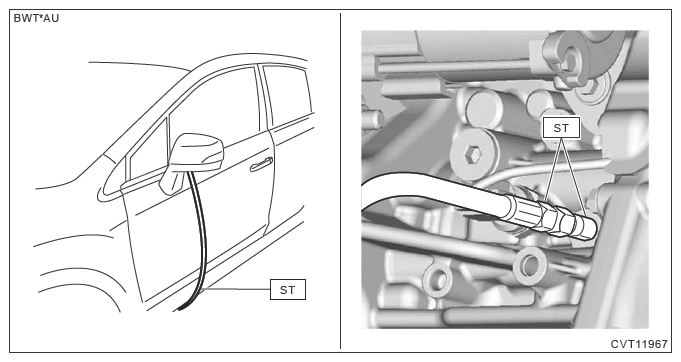 BWT*AU

ST

ST

CVT11967