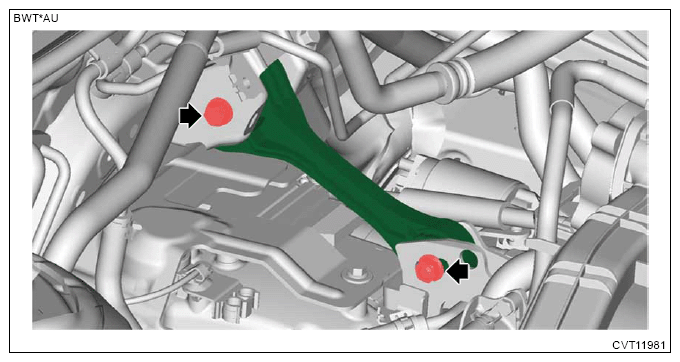 BWT*AU

CVT11981