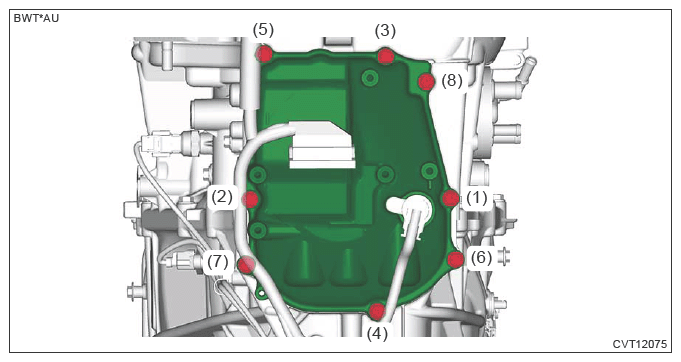 BWT*AU

(5)
(3)
(8)
(2)
(1)
(7)
(6)
(4)

CVT12075