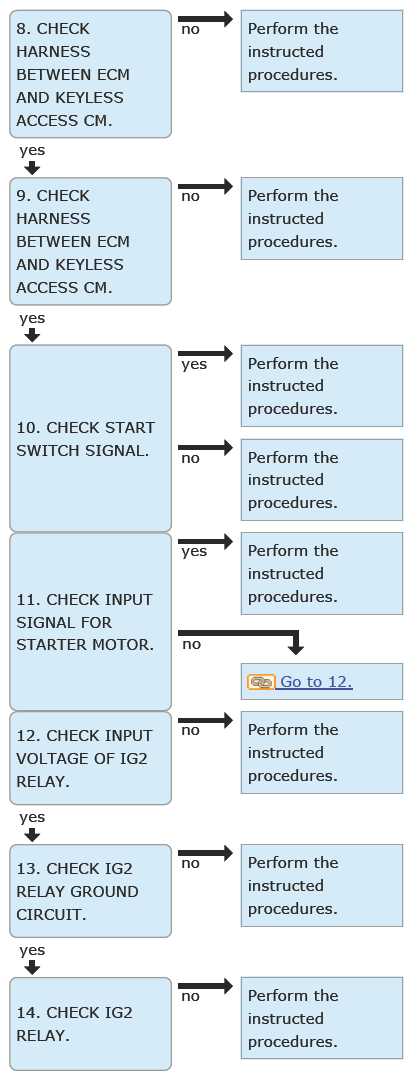 8. CHECK HARNESS BETWEEN ECM AND KEYLESS ACCESS CM.

no

Perform the instructed procedures.

yes

9. CHECK HARNESS BETWEEN ECM AND KEYLESS ACCESS CM.

no

Perform the instructed procedures.

yes

10. CHECK START SWITCH SIGNAL.

yes

Perform the instructed procedures.

no

Perform the instructed procedures.

11. CHECK INPUT SIGNAL FOR STARTER MOTOR.

yes

Perform the instructed procedures.

no

Go to 12.

12. CHECK INPUT VOLTAGE OF IG2 RELAY.

no

Perform the instructed procedures.

yes

13. CHECK IG2 RELAY GROUND CIRCUIT.

no

Perform the instructed procedures.

yes

14. CHECK IG2 RELAY.

no

Perform the instructed procedures.