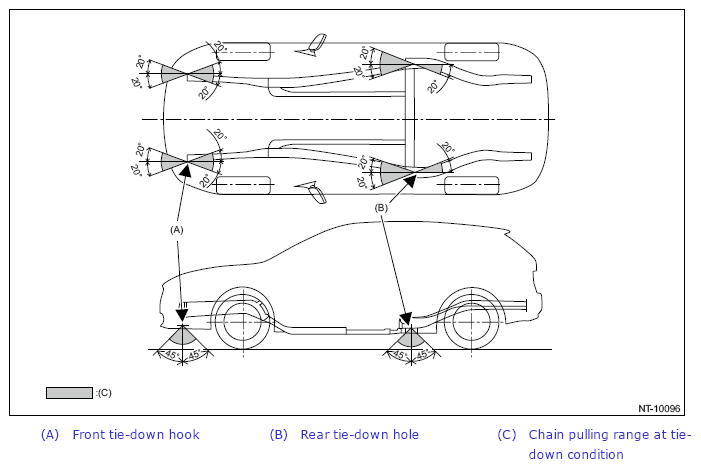 20°
20°
20°
20°
20°
20°
20°
20°
20°
20°
20°
20°
20°
20°
20°
20°
(A)
(B)
45°
45°
45°
45°
:(C)
NT-10096

(A) Front tie-down hook

(B) Rear tie-down hole

(C) Chain pulling range at tie-down condition