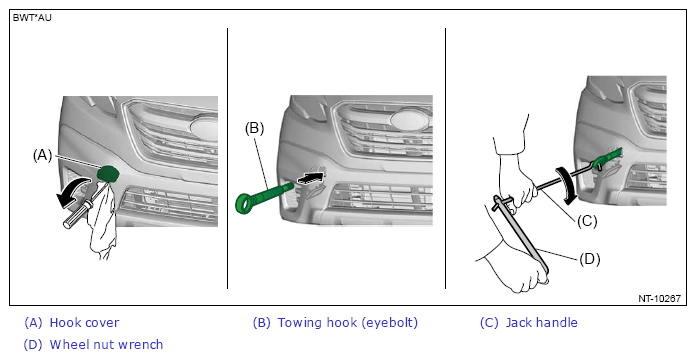 BWT*AU

(A)

(B)

(C)

(D)

NT-10267

(A) Hook cover

(B) Towing hook (eyebolt)

(C) Jack handle

(D) Wheel nut wrench