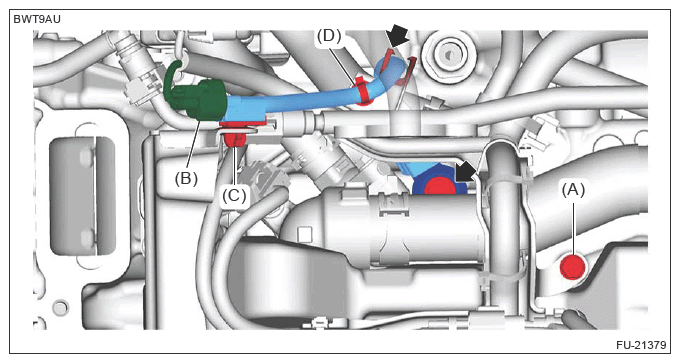 BWT9AU

(D)

(B)

(C)

(A)

FU-21379