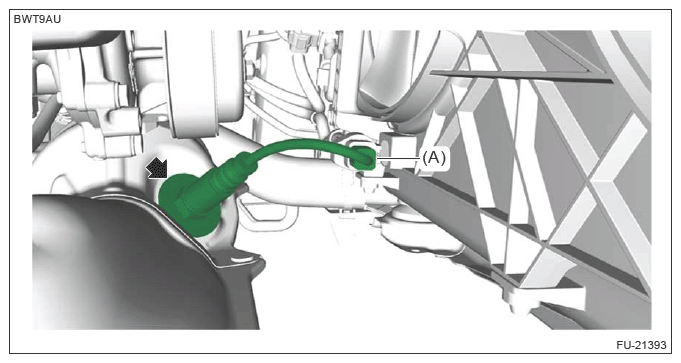 BWT9AU

(A)

FU-21393