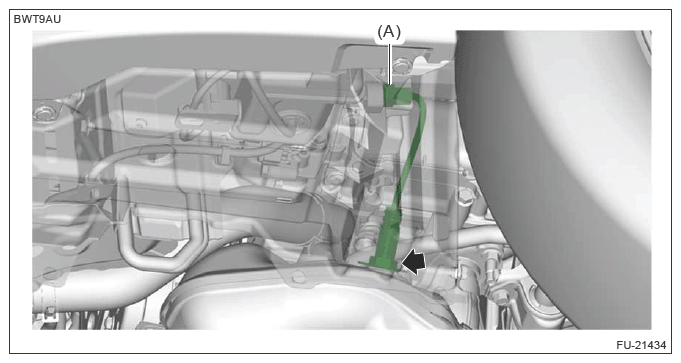 BWT9AU

(A)

FU-21434