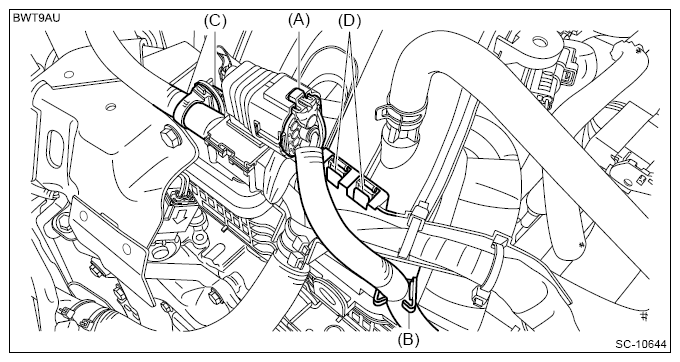 BWT9AU

(C)

(A)

(D)

(B)

SC-10644