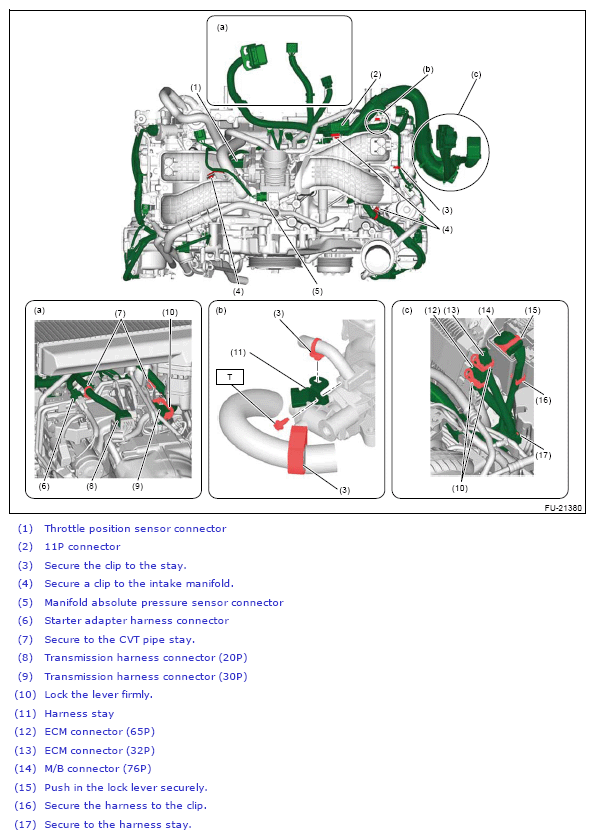 (a)
(1)
(2)
(b)
(c)
(3)
(4)
(4)
(5)
(a)
(7)
(10)
(6)
(8)
(9)
(b)
(3)
(11)
T
(3)
(c)
(12) (13)
(14)
(15)
(16)
(17)
(10)
FU-21360

(1) Throttle position sensor connector
(2) 11P connector
(3) Secure the clip to the stay.
(4) Secure a clip to the intake manifold.
(5) Manifold absolute pressure sensor connector
(6) Starter adapter harness connector
(7) Secure to the CVT pipe stay.
(8) Transmission harness connector (20P)
(9) Transmission harness connector (30P)
(10) Lock the lever firmly.
(11) Harness stay
(12) ECM connector (65P)
(13) ECM connector (32P)
(14) M/B connector (76P)
(15) Push in the lock lever securely.
(16) Secure the harness to the clip.
(17) Secure to the harness stay.