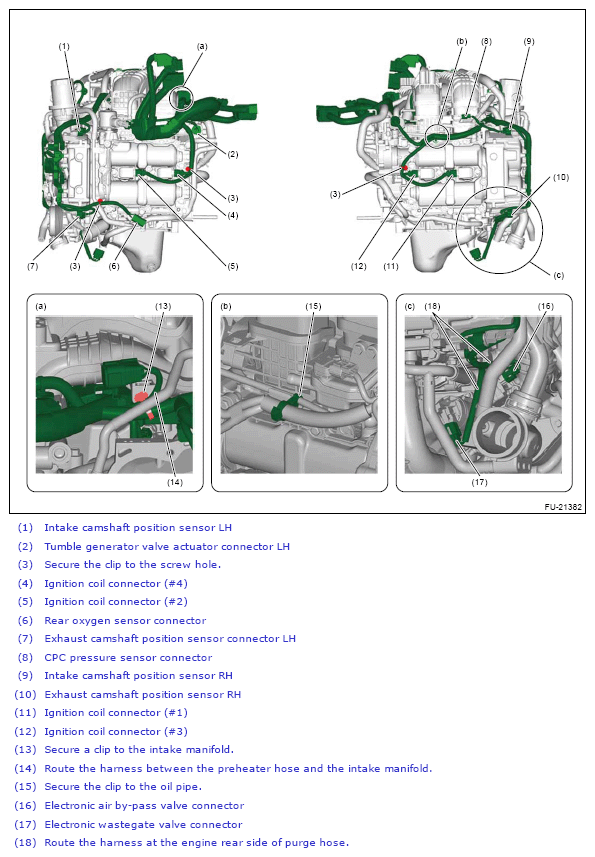 (1)
(a)
(2)
(3)
(4)
(7)
(3)
(6)
(5)
(b)
(8)
(9)
(10)
(3)
(12)
(11)
(c)
(a)
(13)
(14)
(b)
(15)
(c)
(18)
(16)
(17)
FU-21382

(1) Intake camshaft position sensor LH
(2) Tumble generator valve actuator connector LH
(3) Secure the clip to the screw hole.
(4) Ignition coil connector (#4)
(5) Ignition coil connector (#2)
(6) Rear oxygen sensor connector
(7) Exhaust camshaft position sensor connector LH
(8) CPC pressure sensor connector
(9) Intake camshaft position sensor RH
(10) Exhaust camshaft position sensor RH
(11) Ignition coil connector (#1)
(12) Ignition coil connector (#3)
(13) Secure a clip to the intake manifold.
(14) Route the harness between the preheater hose and the intake manifold.
(15) Secure the clip to the oil pipe.
(16) Electronic air by-pass valve connector
(17) Electronic wastegate valve connector
(18) Route the harness at the engine rear side of purge hose.