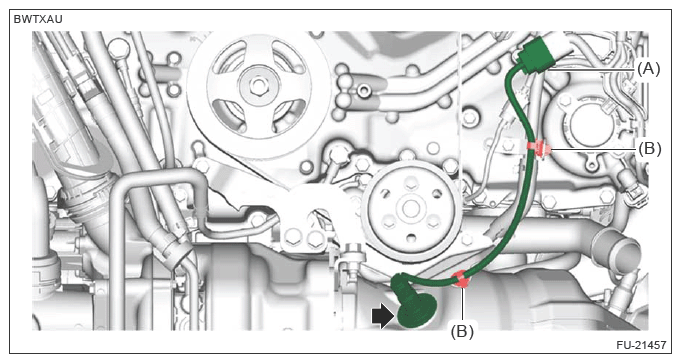 BWTXAU

(A)

(B)

(B)

FU-21457