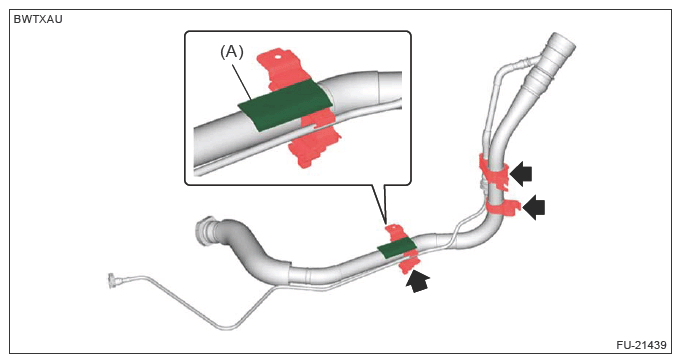 BWTXAU

(A)

FU-21439