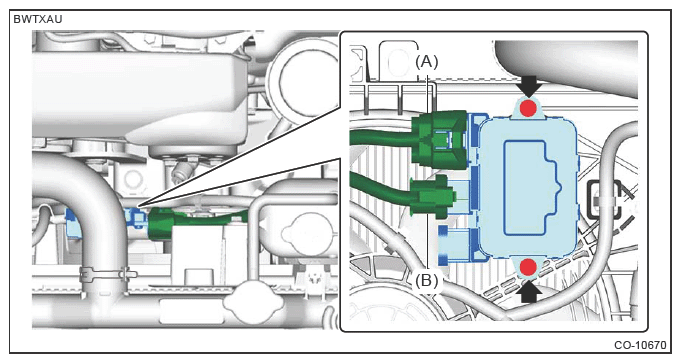 BWTXAU

(A)

(B)

CO-10670