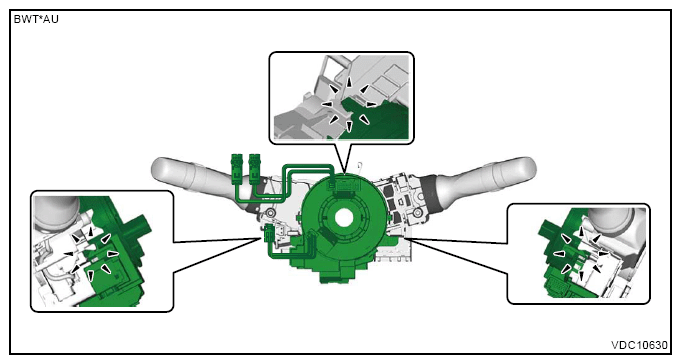 BWT*AU

VDC10630