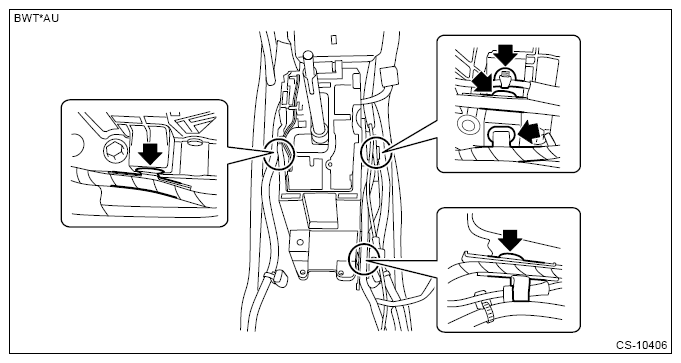 BWT*AU

CS-10406