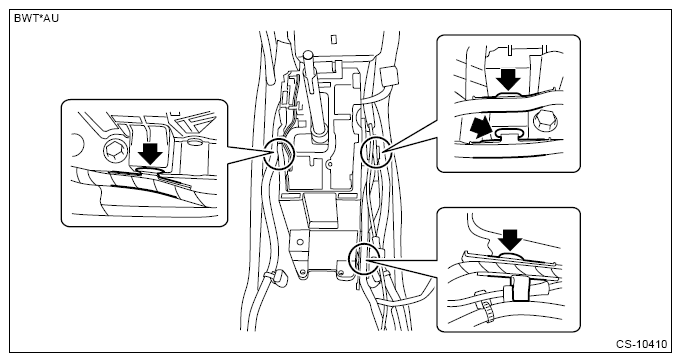 BWT*AU

CS-10410